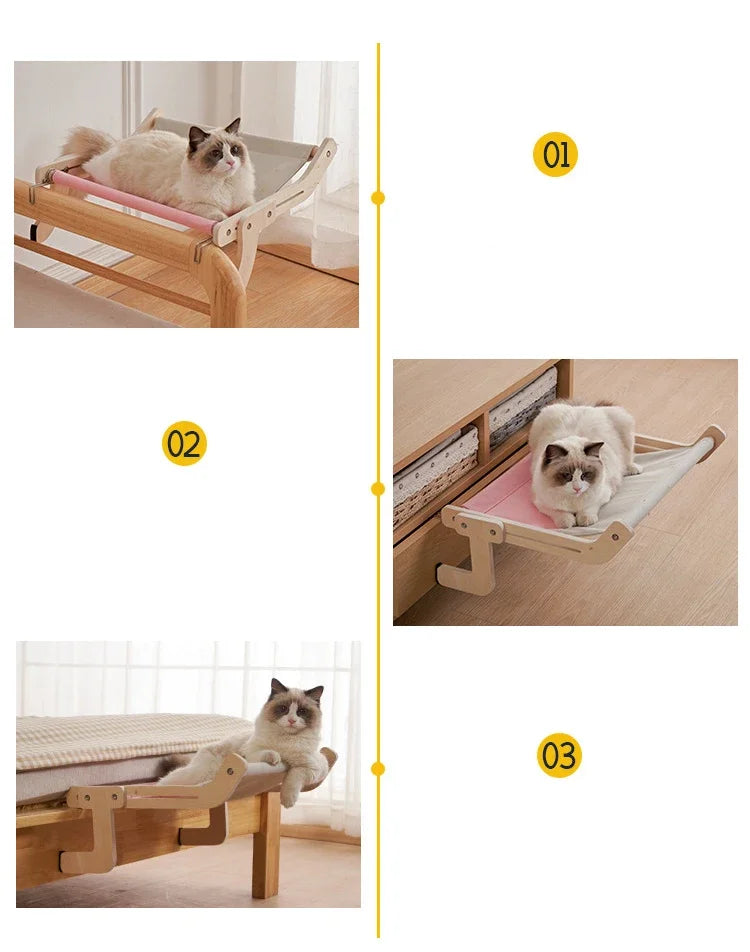 01

02

03